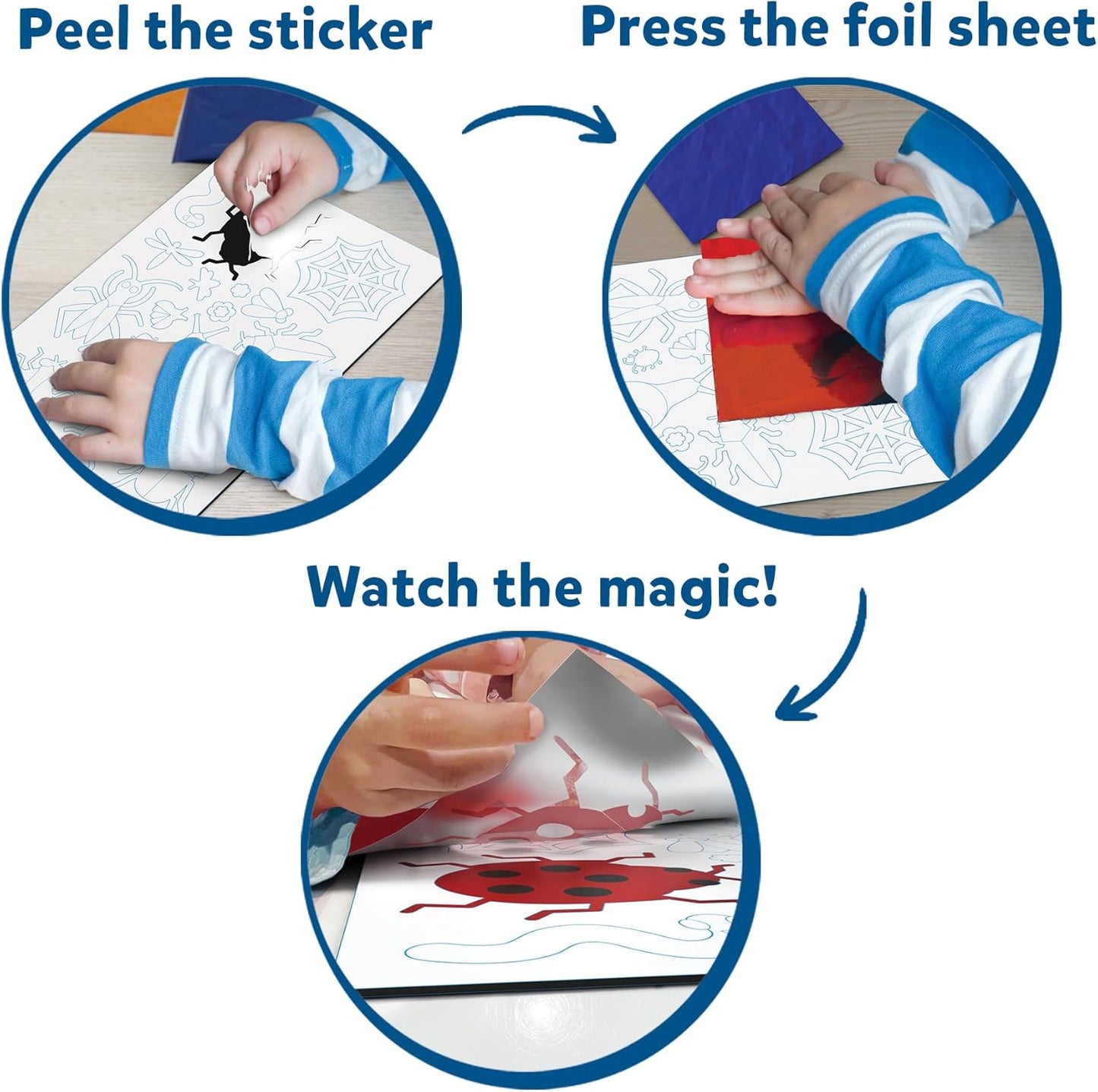 Peel the sticker

Press the foil sheet

Watch the magic!