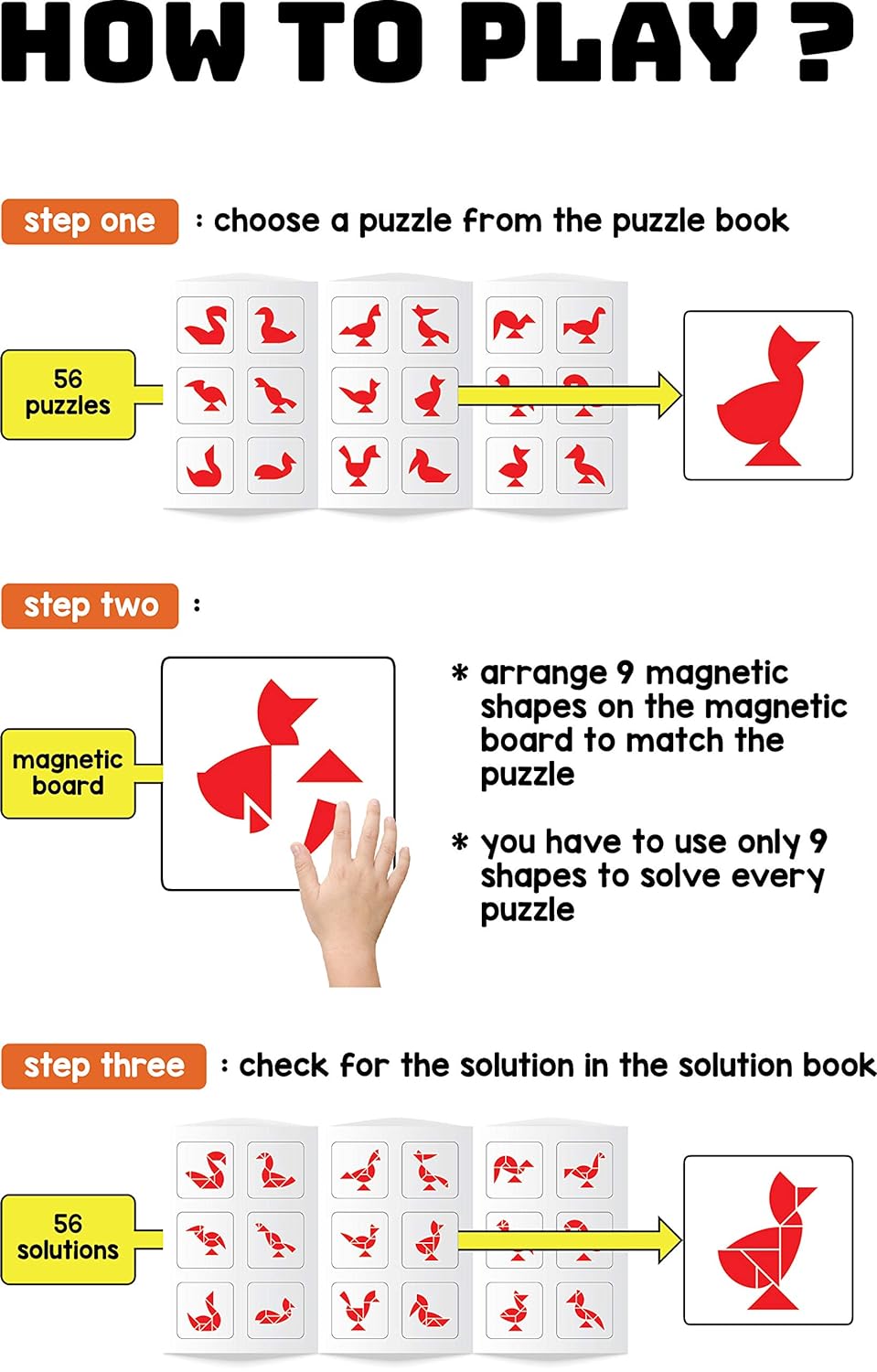 HOW TO PLAY ?

step one : choose a puzzle from the puzzle book

56 puzzles

step two :

magnetic board

* arrange 9 magnetic shapes on the magnetic board to match the puzzle

* you have to use only 9 shapes to solve every puzzle

step three : check for the solution in the solution book

56 solutions