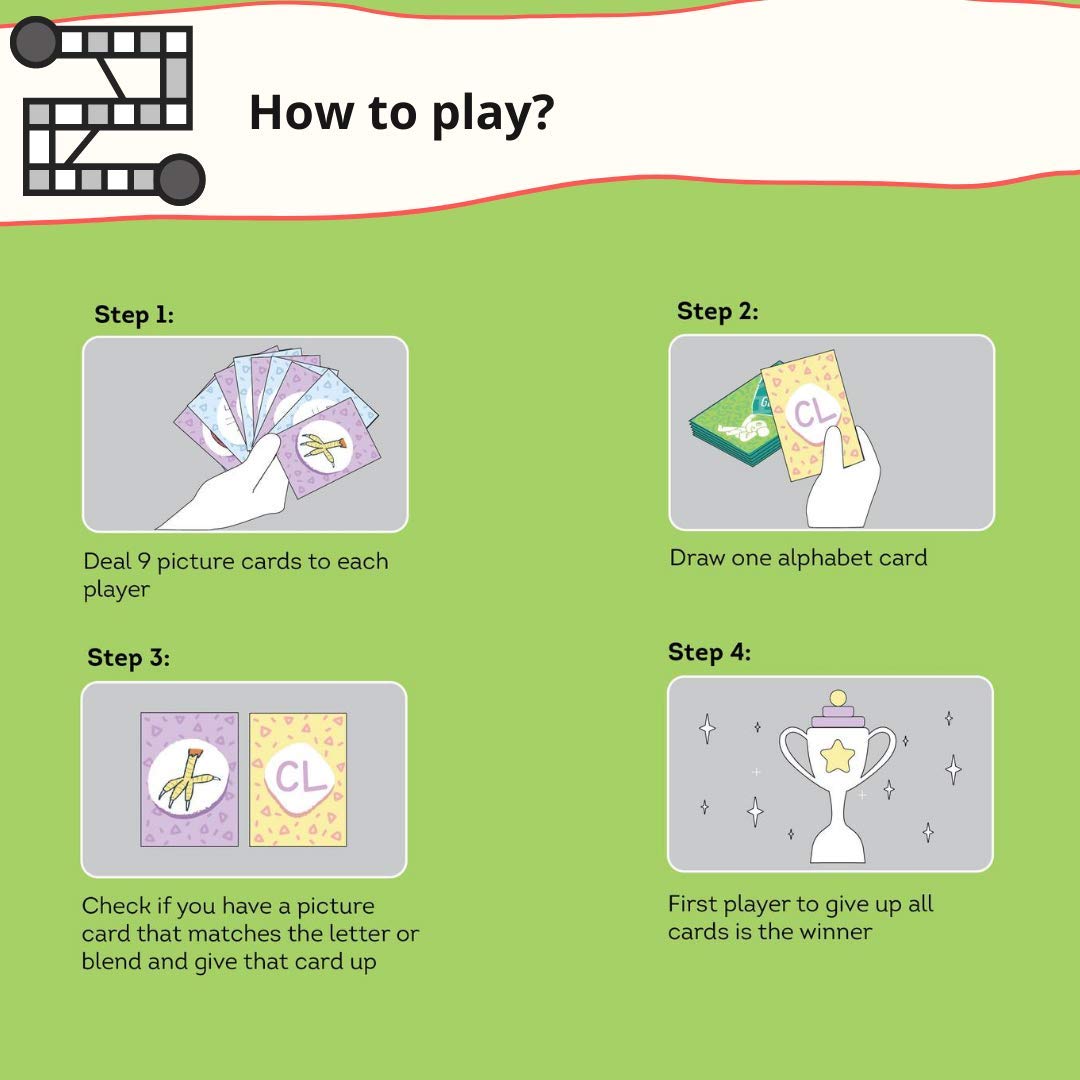 How to play?

Step 1:

Deal 9 picture cards to each player

Step 2:

CL

Draw one alphabet card

Step 3:

CL

Check if you have a picture card that matches the letter or blend and give that card up

Step 4:

First player to give up all cards is the winner