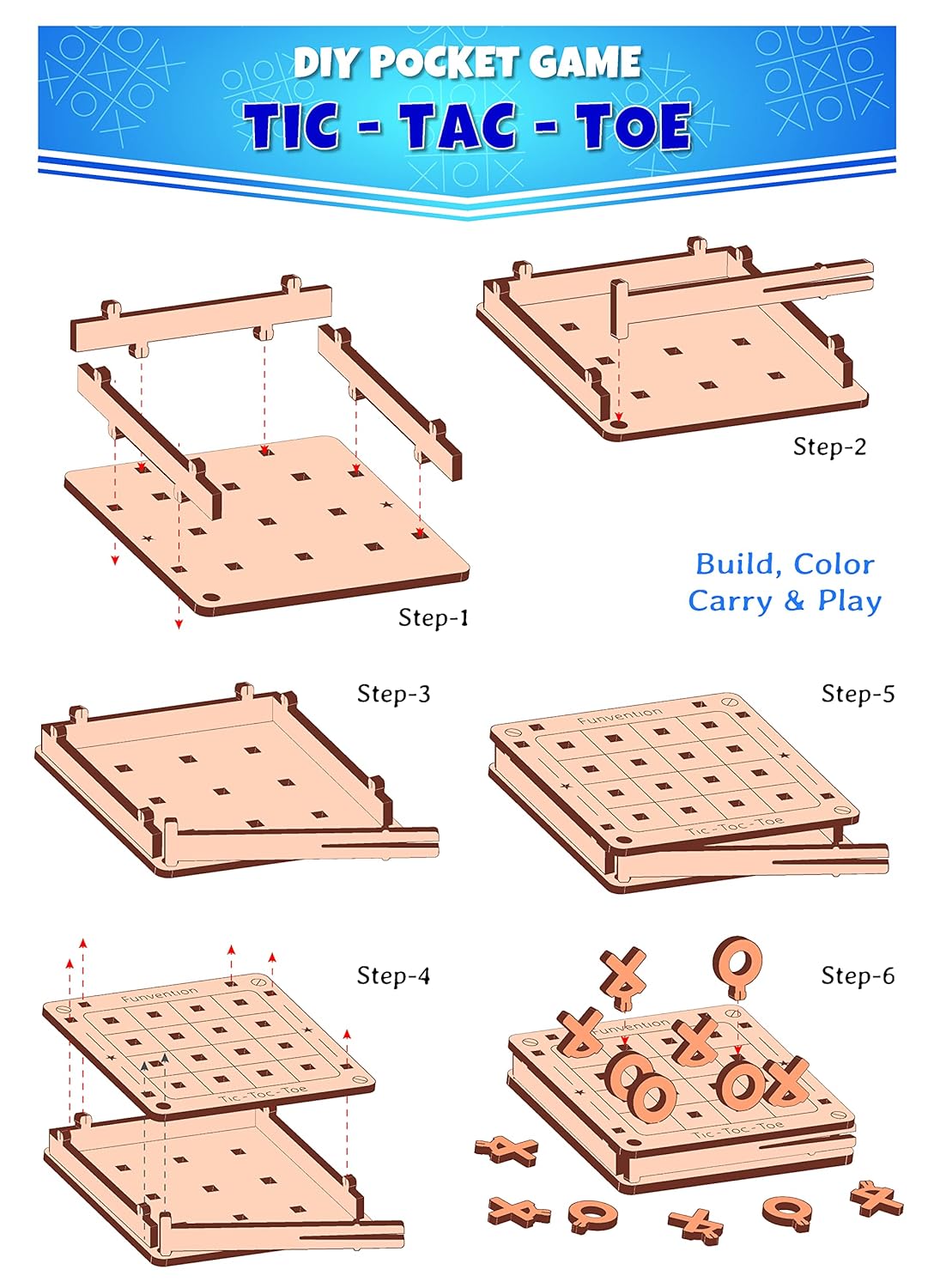 DIY POCKET GAME
TIC - TAC - TOE

Step-2

Step-1

Build, Color
Carry & Play

Step-3

Step-5

Funvention

Tic-Toc-Toe

Step-4

Funvention

Tic-Toc-Toe

Step-6

Funvention

Tic-Toc-Toe